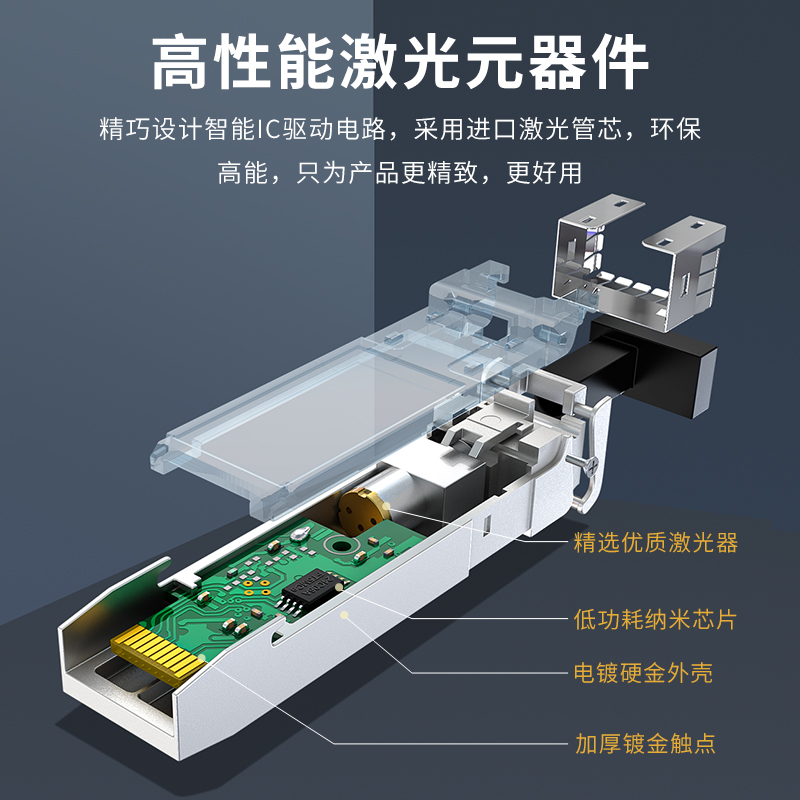 高性能激光元器件

精巧设计智能IC驱动电路，采用进口激光管芯，环保高能，只为产品更精致，更好用

精选优质激光器

低功耗纳米芯片

电镀硬金外壳

加厚镀金触点