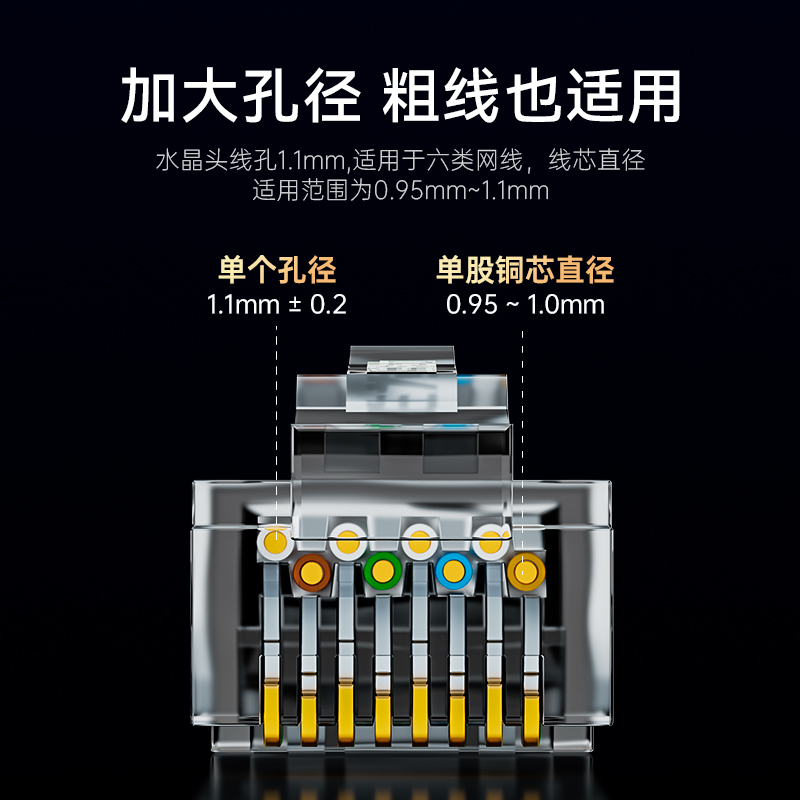 加大孔径 粗线也适用

水晶头线孔1.1mm,适用于六类网线，线芯直径适用范围为0.95mm~1.1mm

单个孔径
1.1mm ± 0.2

单股铜芯直径
0.95 ~ 1.0mm