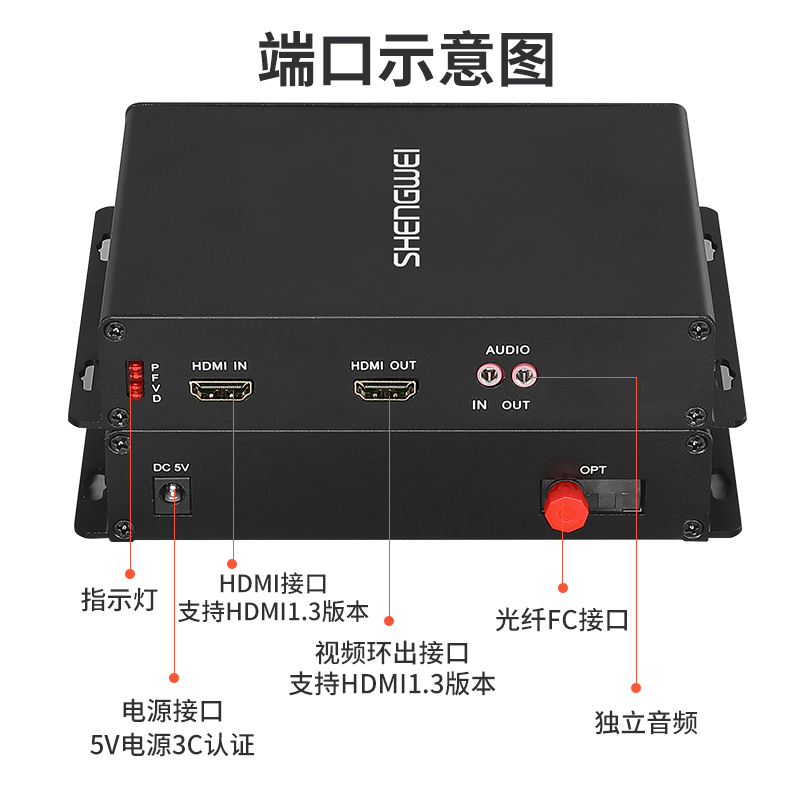 端口示意图

SHENGWEI

P
F
V
D

HDMI IN

HDMI OUT

AUDIO

IN OUT

DC 5V

OPT

指示灯

HDMI接口
支持HDMI1.3版本

视频环出接口
支持HDMI1.3版本

光纤FC接口

电源接口
5V电源3C认证

独立音频