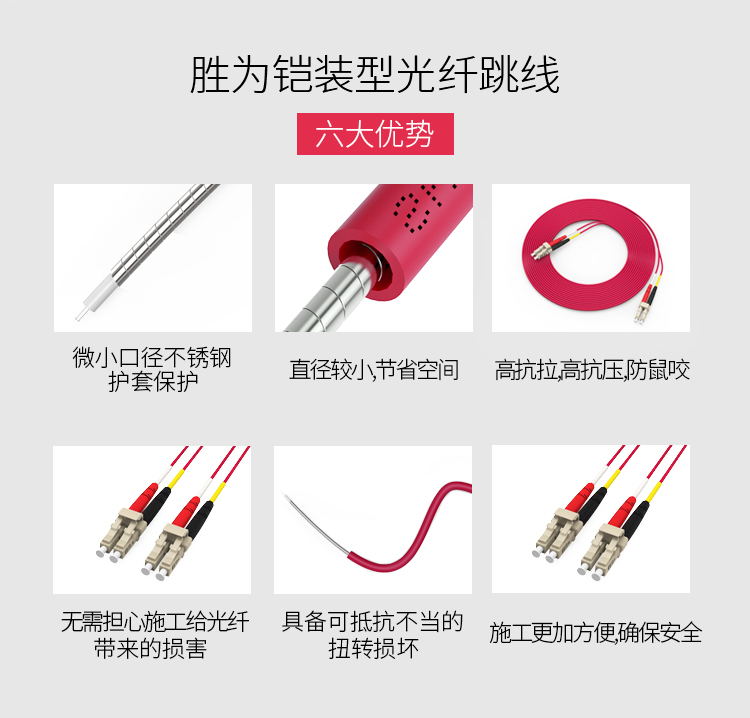 胜为铠装型光纤跳线

六大优势

微小口径不锈钢护套保护

直径较小,节省空间

高抗拉,高抗压,防鼠咬

无需担心施工给光纤带来的损害

具备可抵抗不当的扭转损坏

施工更加方便,确保安全