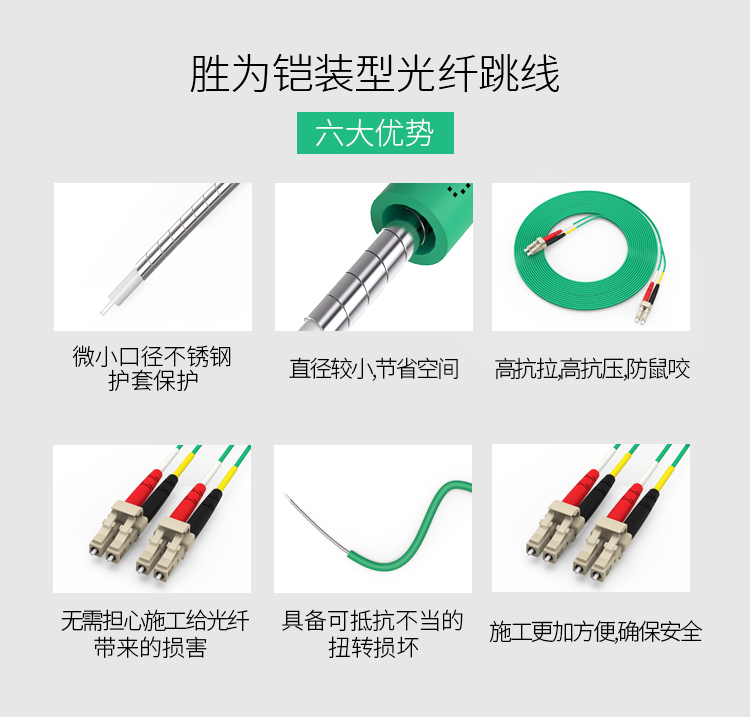 胜为铠装型光纤跳线

六大优势

微小口径不锈钢护套保护

直径较小,节省空间

高抗拉,高抗压,防鼠咬

无需担心施工给光纤带来的损害

具备可抵抗不当的扭转损坏

施工更加方便,确保安全