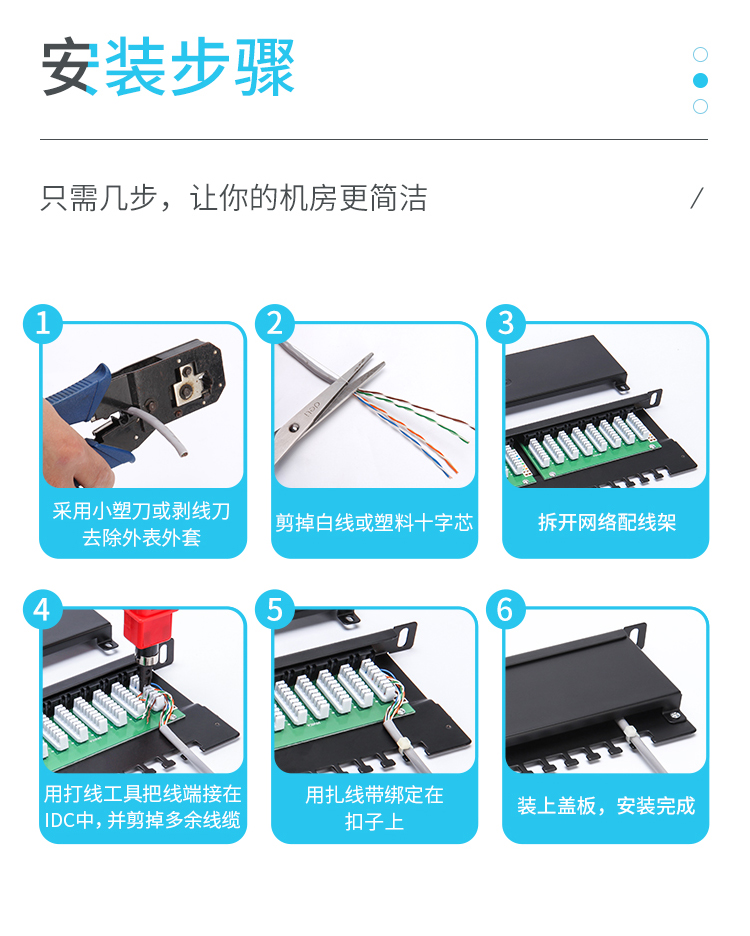 安装步骤

只需几步，让你的机房更简洁 /

1
采用小塑刀或剥线刀去除外表外套

2
剪掉白线或塑料十字芯

3
拆开网络配线架

4
用打线工具把线端接在IDC中，并剪掉多余线缆

5
用扎线带绑定在扣子上

6
装上盖板，安装完成