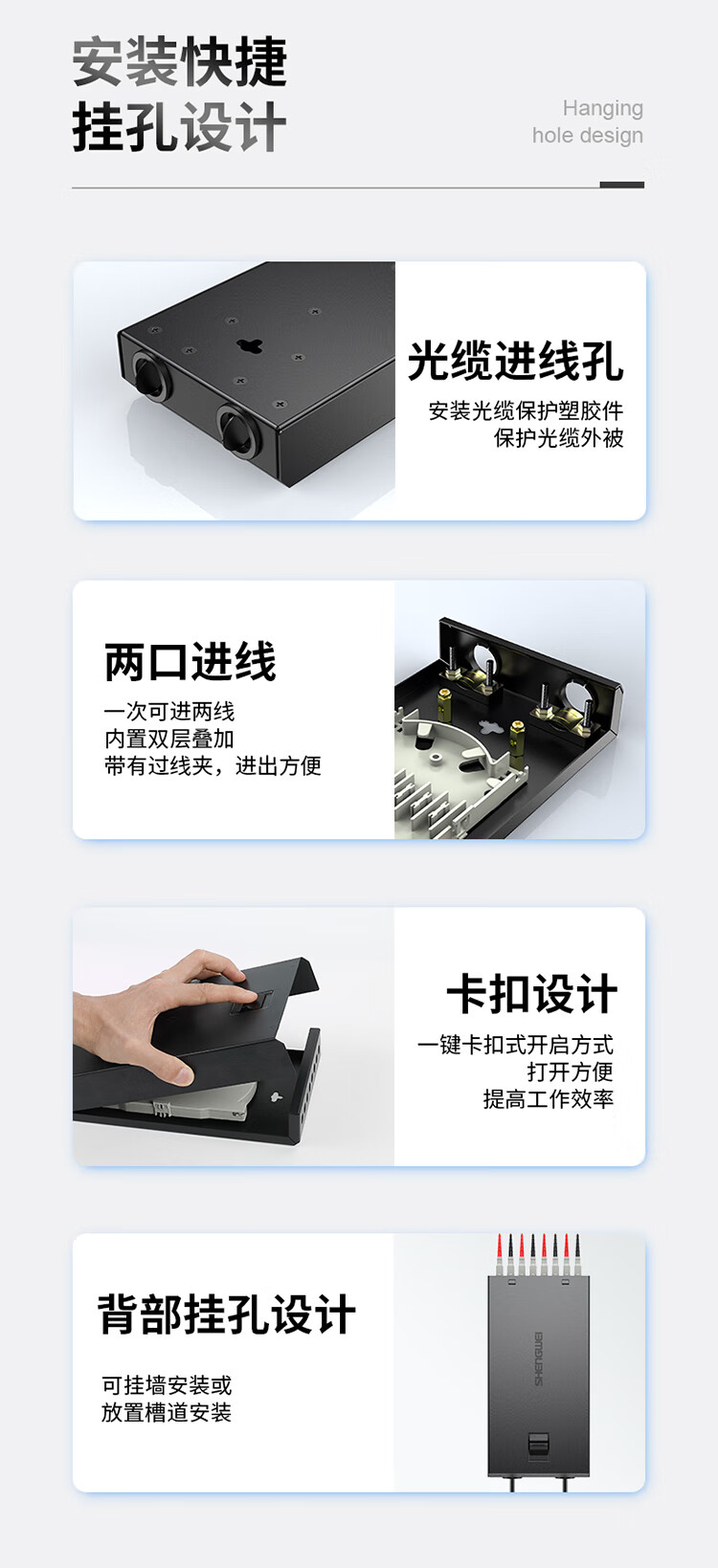 安装快捷
挂孔设计

Hanging
hole design

光缆进线孔
安装光缆保护塑胶件
保护光缆外被

两口进线
一次可进两线
内置双层叠加
带有过线夹，进出方便

卡扣设计
一键卡扣式开启方式
打开方便
提高工作效率

背部挂孔设计
可挂墙安装或
放置槽道安装

SHENGWEI