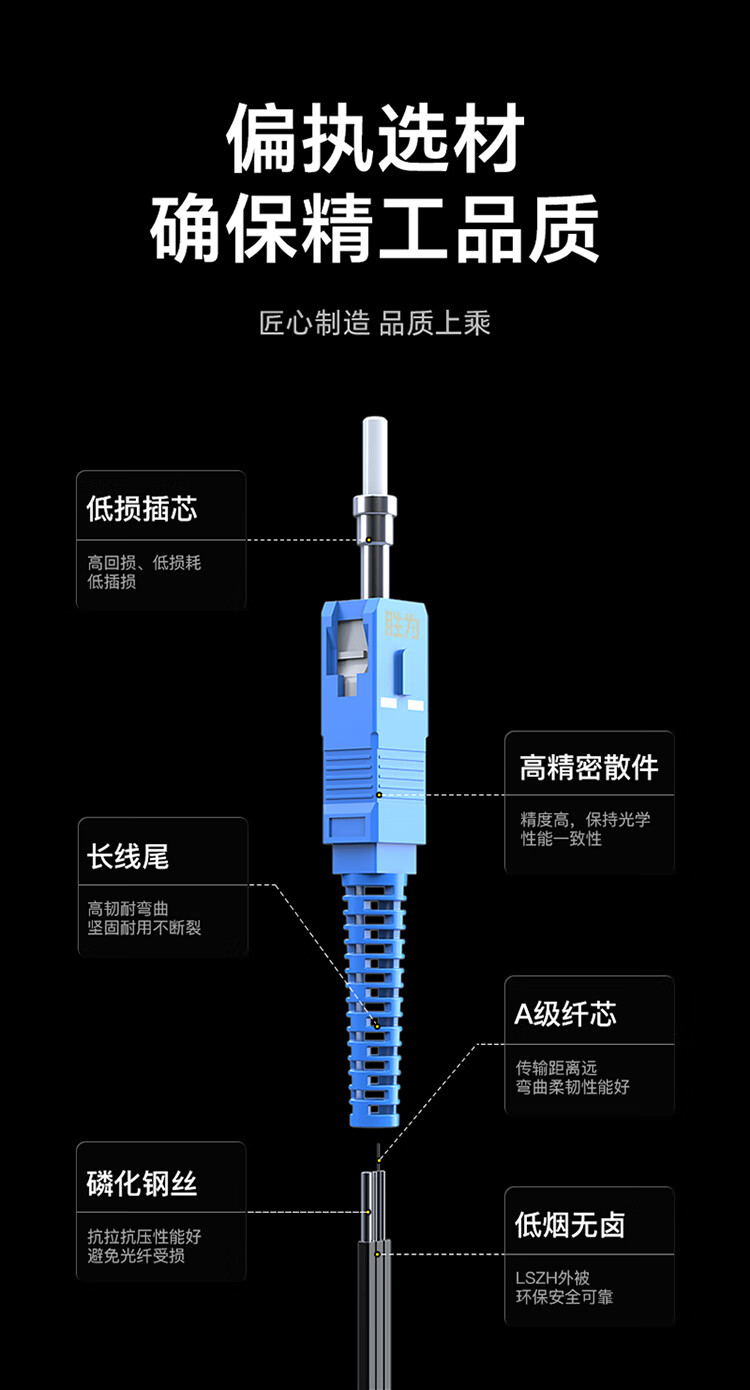 偏执选材
确保精工品质

匠心制造 品质上乘

低损插芯
高回损、低损耗
低插损

胜为

高精密散件
精度高，保持光学
性能一致性

长线尾
高韧耐弯曲
坚固耐用不断裂

A级纤芯
传输距离远
弯曲柔韧性能好

磷化钢丝
抗拉抗压性能好
避免光纤受损

低烟无卤
LSZH外被
环保安全可靠